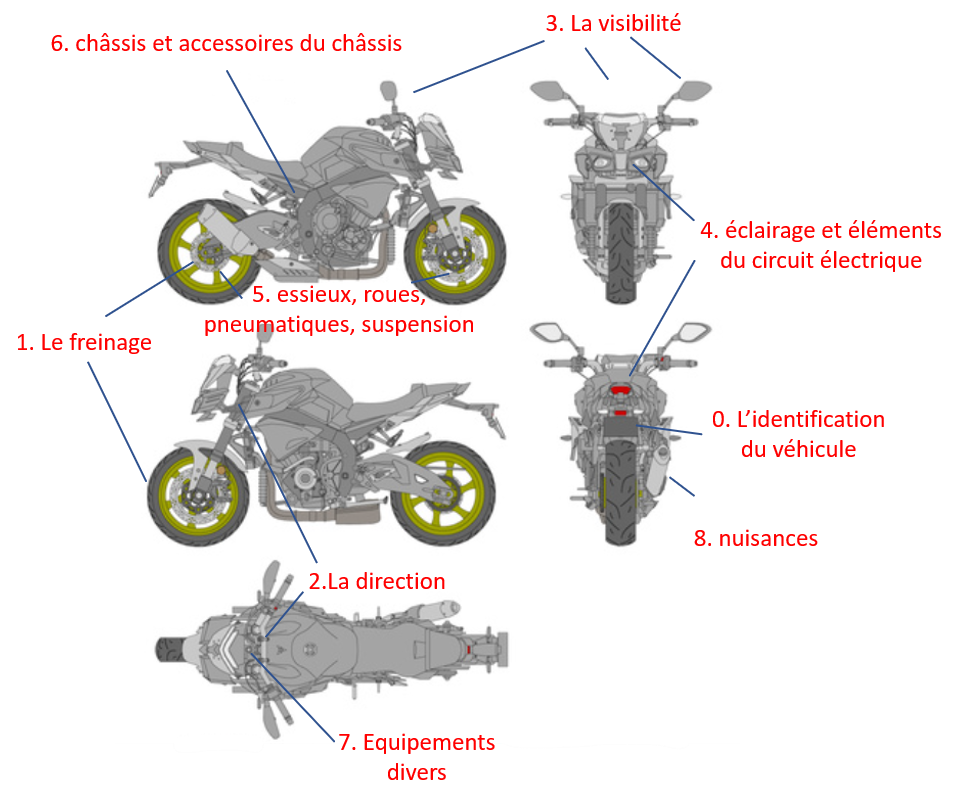 6. châssis et accessoires du châssis

3. La visibilité

4. éclairage et éléments du circuit électrique

5. essieux, roues, pneumatiques, suspension

1. Le freinage

0. L'identification du véhicule

8. nuisances

2.La direction

7. Equipements divers